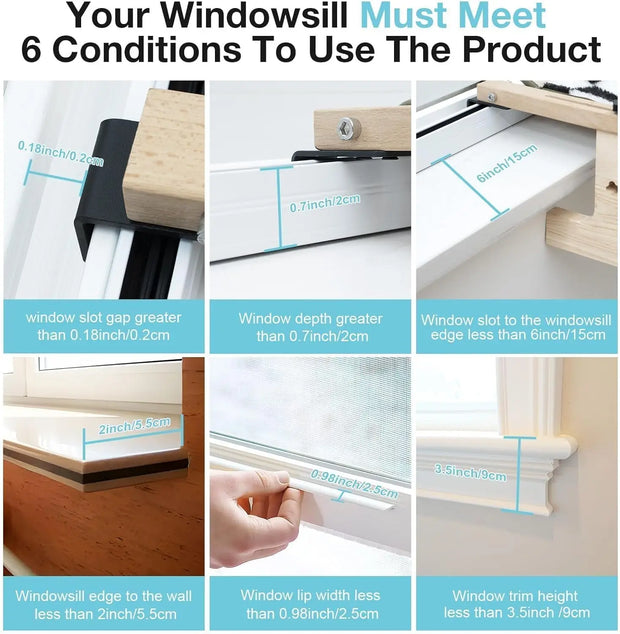 Your Windowsill Must Meet 6 Conditions To Use The Product

0.18inch/0.2cm

window slot gap greater than 0.18inch/0.2cm

0.7inch/2cm

Window depth greater than 0.7inch/2cm

6inch/15cm

Window slot to the windowsill edge less than 6inch/15cm

2inch/5.5cm

Windowsill edge to the wall less than 2inch/5.5cm

0.98inch/2.5cm

Window lip width less than 0.98inch/2.5cm

3.5inch/9cm

Window trim height less than 3.5inch /9cm