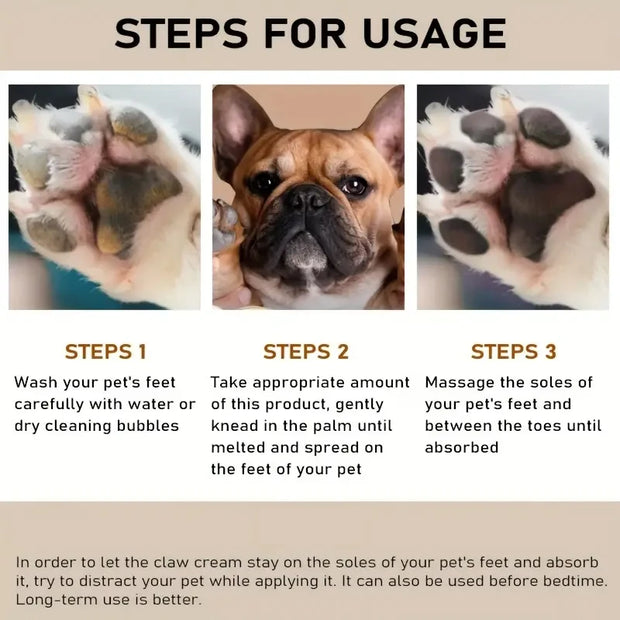 STEPS FOR USAGE

STEPS 1
Wash your pet's feet carefully with water or dry cleaning bubbles

STEPS 2
Take appropriate amount of this product, gently knead in the palm until melted and spread on the feet of your pet

STEPS 3
Massage the soles of your pet's feet and between the toes until absorbed

In order to let the claw cream stay on the soles of your pet's feet and absorb it, try to distract your pet while applying it. It can also be used before bedtime. Long-term use is better.